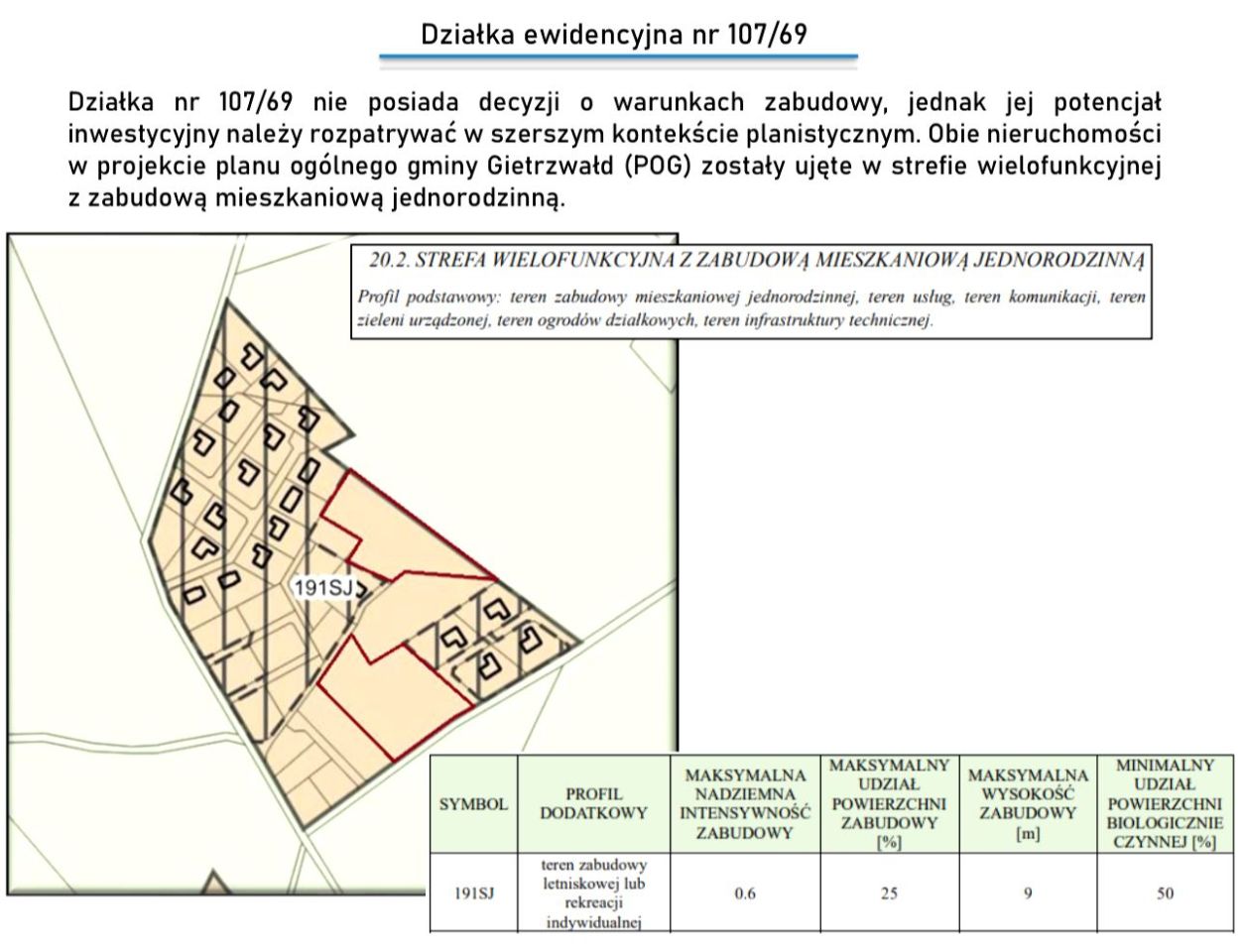 Działka ewidencyjna nr 107/69

Działka nr 107/69 nie posiada decyzji o warunkach zabudowy, jednak jej potencjał inwestycyjny należy rozpatrywać w szerszym kontekście planistycznym. Obie nieruchomości w projekcie planu ogólnego gminy Gietrzwałd (POG) zostały ujęte w strefie wielofunkcyjnej z zabudową mieszkaniową jednorodzinną.

20.2. STREFA WIELOFUNKCYJNA Z ZABUDOWĄ MIESZKANIOWĄ JEDNORODZINNĄ

Profil podstawowy: teren zabudowy mieszkaniowej jednorodzinnej, teren usług, teren komunikacji, teren zieleni urządzonej, teren ogrodów działkowych, teren infrastruktury technicznej.

191SJ

| SYMBOL | PROFIL DODATKOWY | MAKSYMALNA NADZIEMNA INTENSYWNOŚĆ ZABUDOWY | MAKSYMALNY UDZIAŁ POWIERZCHNI ZABUDOWY [%] | MAKSYMALNA WYSOKOŚĆ ZABUDOWY [m] | MINIMALNY UDZIAŁ POWIERZCHNI BIOLOGICZNIE CZYNNEJ [%] |
|---|---|---|---|---|---|
| 191SJ | teren zabudowy letniskowej lub rekreacji indywidualnej | 0.6 | 25 | 9 | 50 |