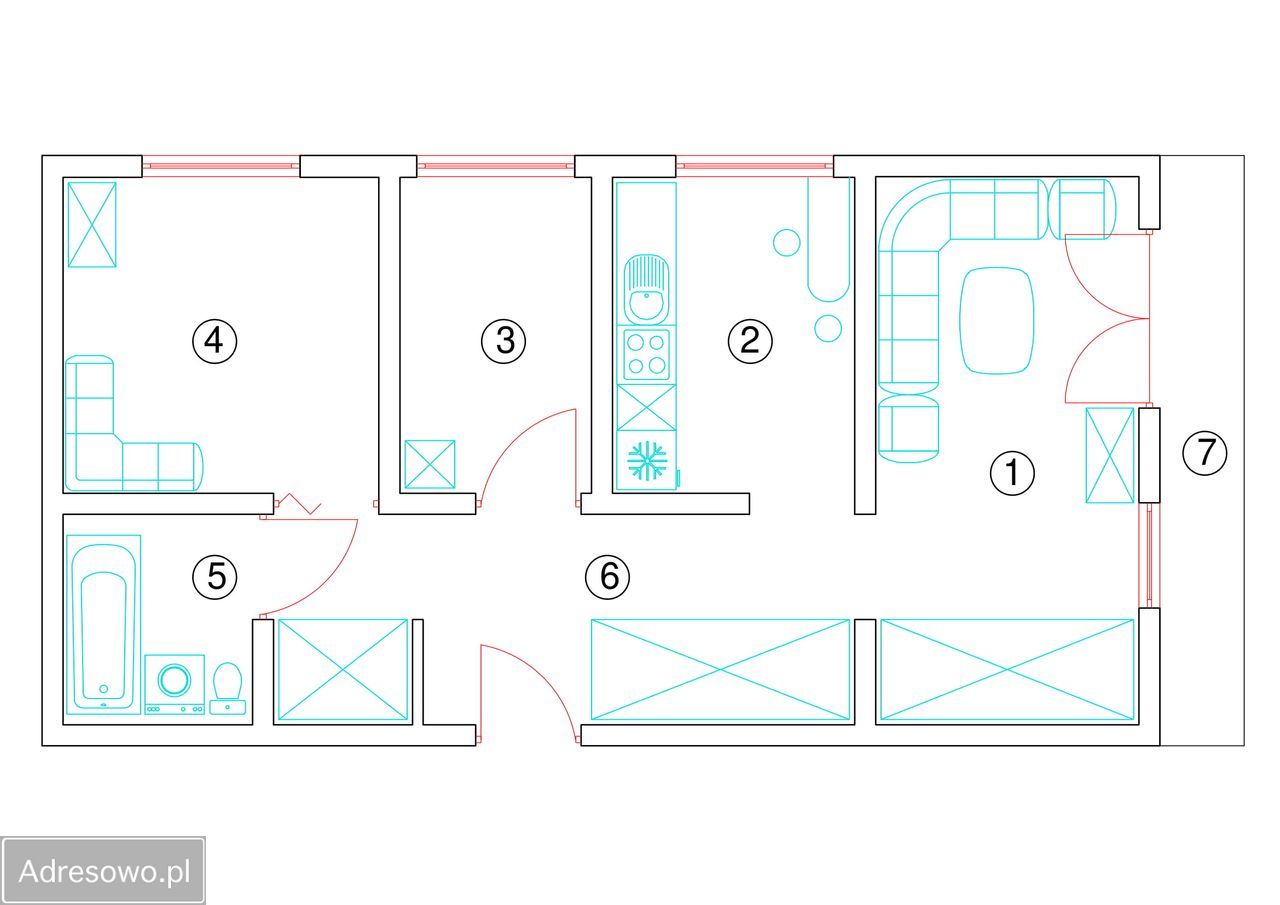 4

3

2

1

7

5

6

Adresowo.pl